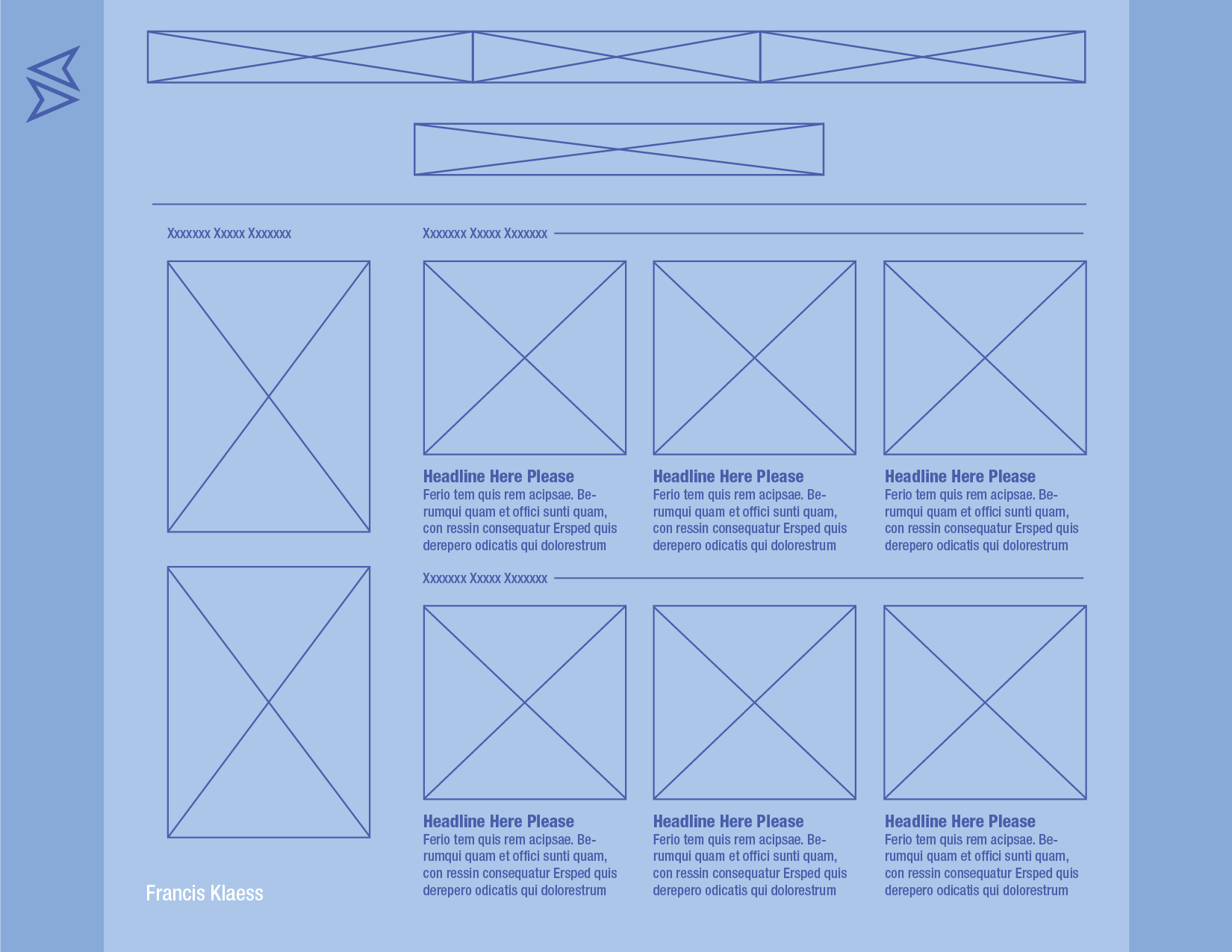 Xxxxxxx Xxxxx Xxxxxxx

Xxxxxxx Xxxxx Xxxxxxx

Headline Here Please
Ferio tem quis rem acipsae. Berumqui quam et offici sunti quam, con ressin consequatur Ersped quis derepero odicatis qui dolorestrum

Headline Here Please
Ferio tem quis rem acipsae. Berumqui quam et offici sunti quam, con ressin consequatur Ersped quis derepero odicatis qui dolorestrum

Headline Here Please
Ferio tem quis rem acipsae. Berumqui quam et offici sunti quam, con ressin consequatur Ersped quis derepero odicatis qui dolorestrum

Xxxxxxx Xxxxx Xxxxxxx

Headline Here Please
Ferio tem quis rem acipsae. Berumqui quam et offici sunti quam, con ressin consequatur Ersped quis derepero odicatis qui dolorestrum

Headline Here Please
Ferio tem quis rem acipsae. Berumqui quam et offici sunti quam, con ressin consequatur Ersped quis derepero odicatis qui dolorestrum

Headline Here Please
Ferio tem quis rem acipsae. Berumqui quam et offici sunti quam, con ressin consequatur Ersped quis derepero odicatis qui dolorestrum

Francis Klaess